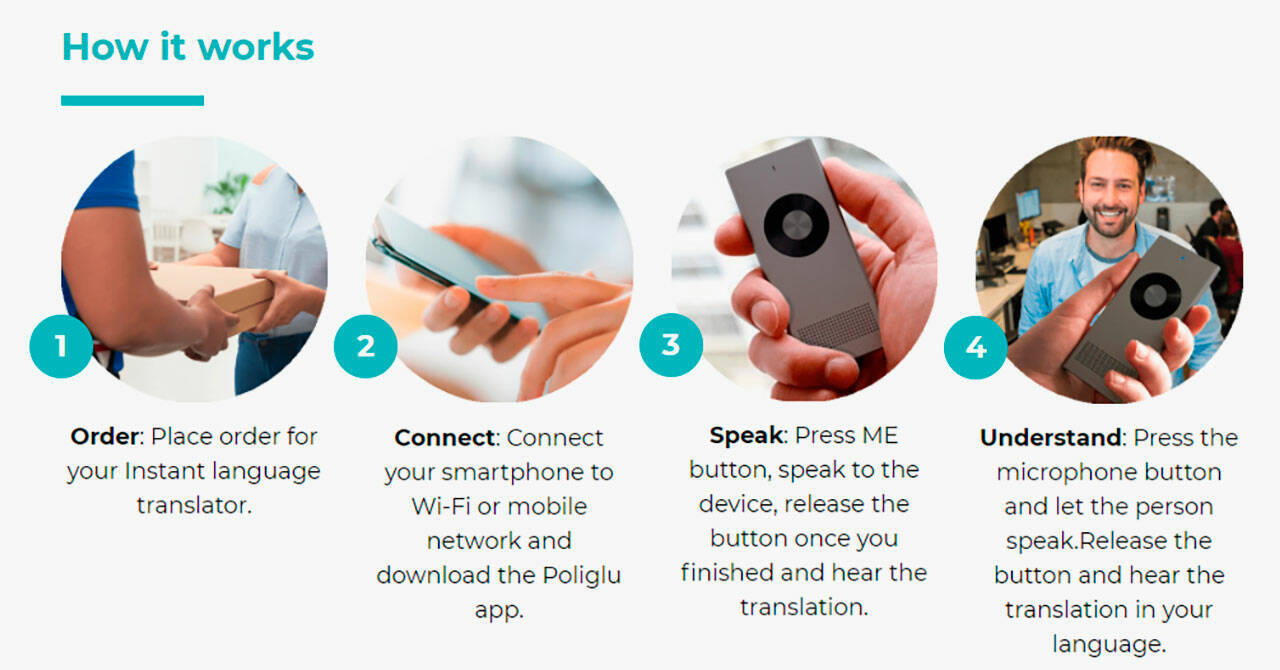 How it works

1

Order: Place order for your Instant language translator.

2

Connect: Connect your smartphone to Wi-Fi or mobile network and download the Poliglu app.

3

Speak: Press ME button, speak to the device, release the button once you finished and hear the translation.

4

Understand: Press the microphone button and let the person speak.Release the button and hear the translation in your language.